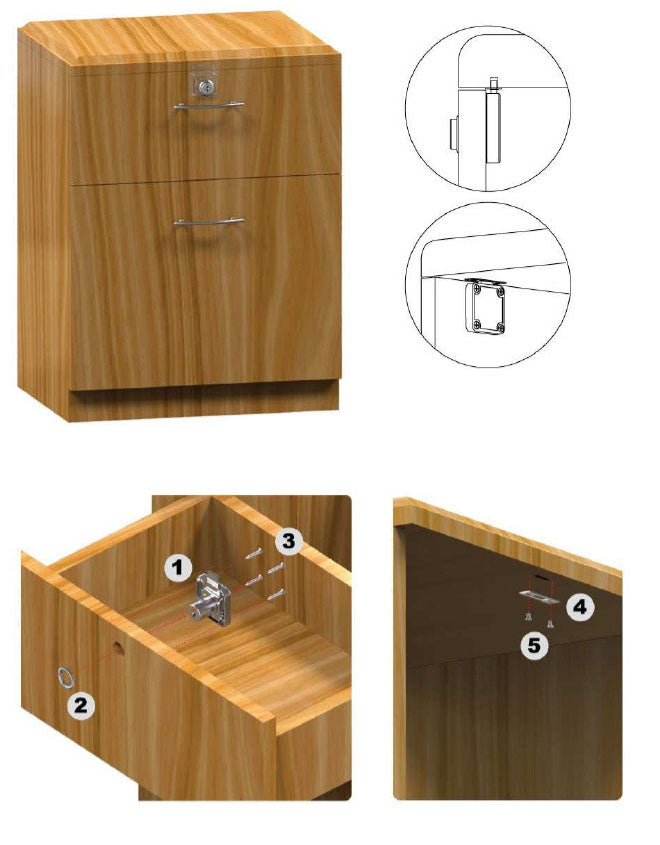 1
2
3
4
5