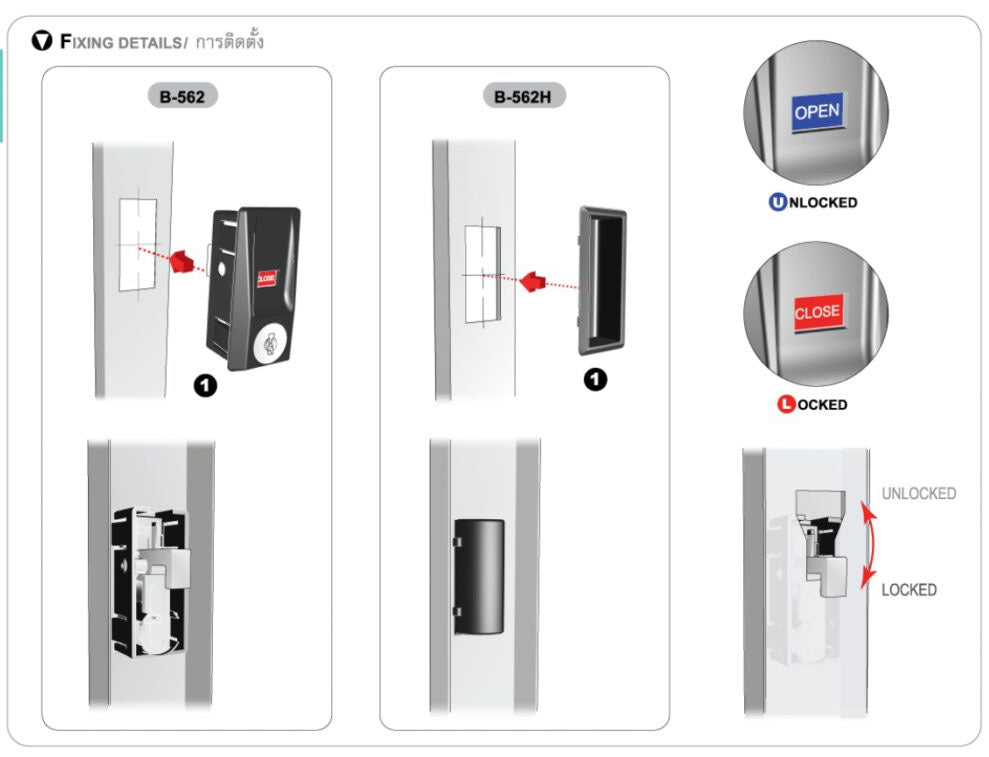 FIXING DETAILS/ การติดตั้ง

B-562

CLOSE

1

B-562H

1

OPEN

UNLOCKED

CLOSE

LOCKED

UNLOCKED

LOCKED