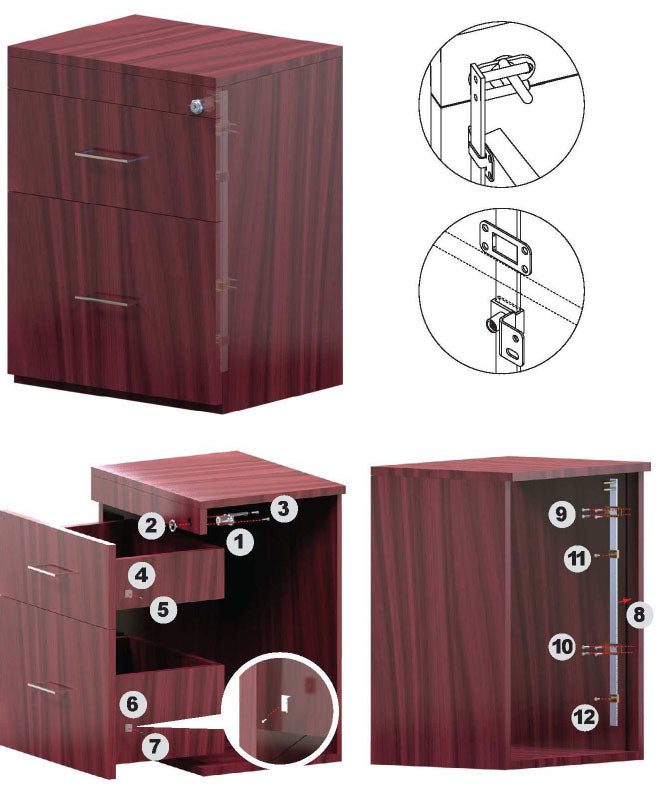 2
3
1
4
5
6
7
9
11
8
10
12